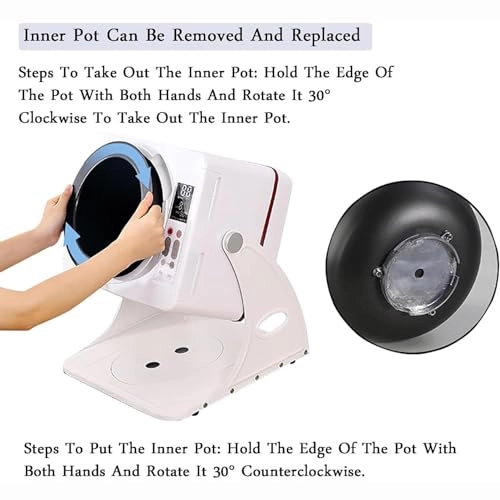 Inner Pot Can Be Removed And Replaced

Steps To Take Out The Inner Pot: Hold The Edge Of The Pot With Both Hands And Rotate It 30° Clockwise To Take Out The Inner Pot.

88

Steps To Put The Inner Pot: Hold The Edge Of The Pot With Both Hands And Rotate It 30° Counterclockwise.