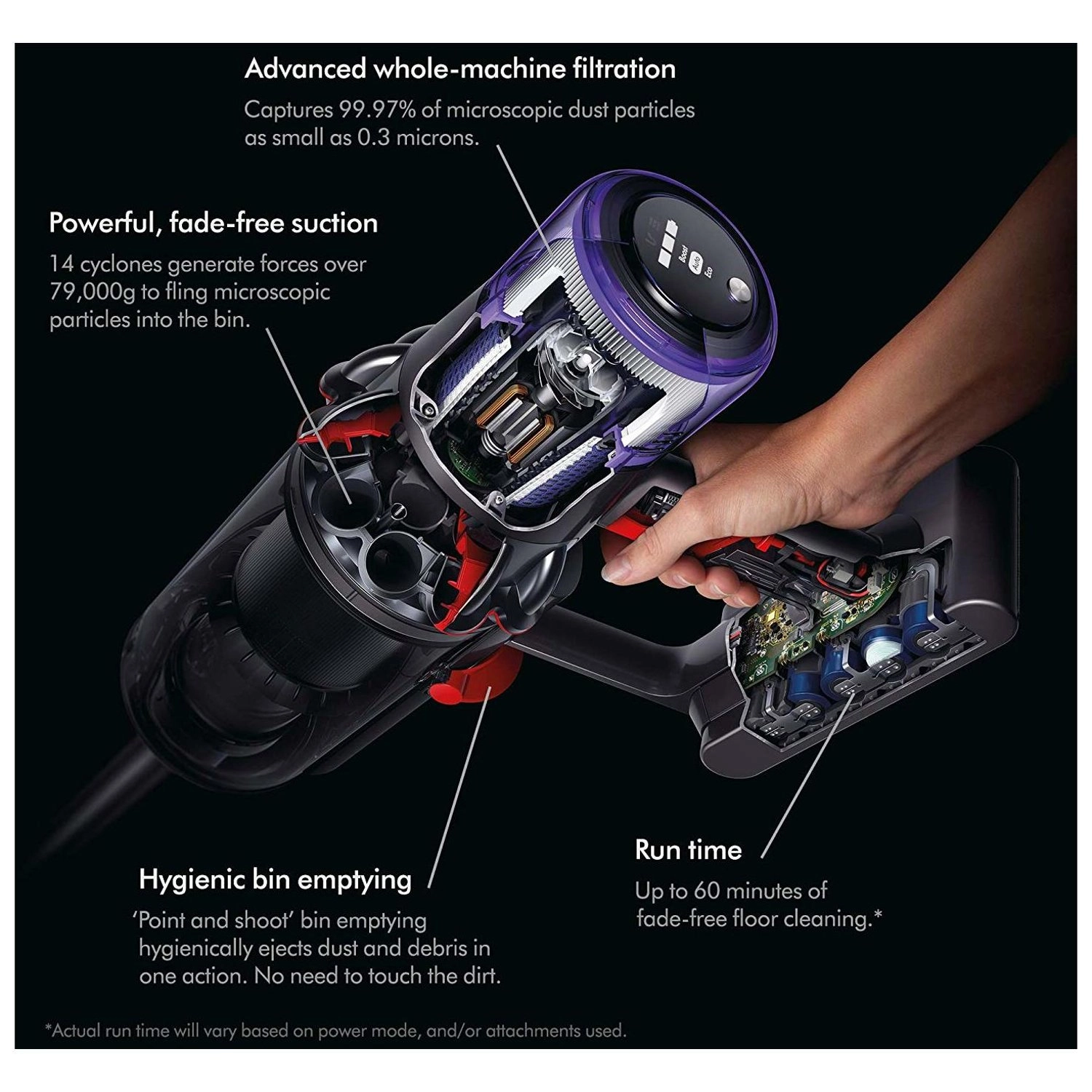 Advanced whole-machine filtration

Captures 99.97% of microscopic dust particles as small as 0.3 microns.

Powerful, fade-free suction

14 cyclones generate forces over 79,000g to fling microscopic particles into the bin.

Boost

Auto

Eco

Hygienic bin emptying

'Point and shoot' bin emptying hygienically ejects dust and debris in one action. No need to touch the dirt.

Run time

Up to 60 minutes of fade-free floor cleaning.*

*Actual run time will vary based on power mode, and/or attachments used.