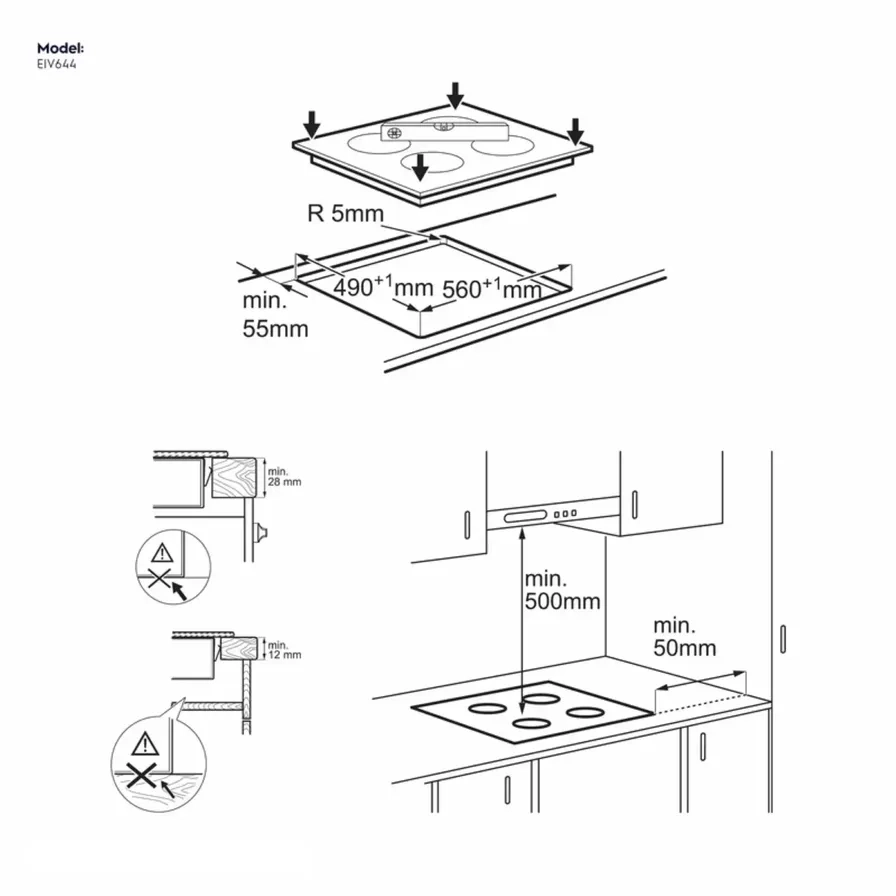 Model:
EIV644

R 5mm

$490^{+1}$mm $560^{+1}$mm

min.
55mm

min.
28 mm

min.
12 mm

min.
500mm

min.
50mm