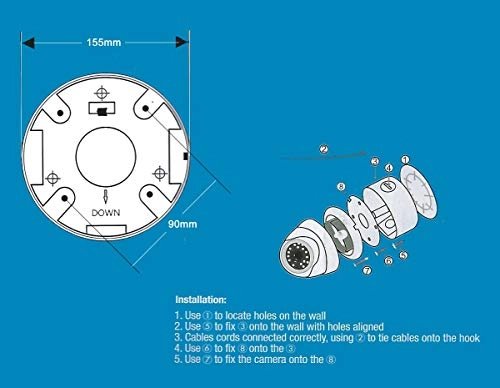 155mm

DOWN

90mm

②
③
④
①
⑧
⑥
⑤
⑦

Installation:

1. Use ① to locate holes on the wall
2. Use ⑤ to fix ③ onto the wall with holes aligned
3. Cables cords connected correctly, using ② to tie cables onto the hook
4. Use ⑥ to fix ⑧ onto the ③
5. Use ⑦ to fix the camera onto the ⑧