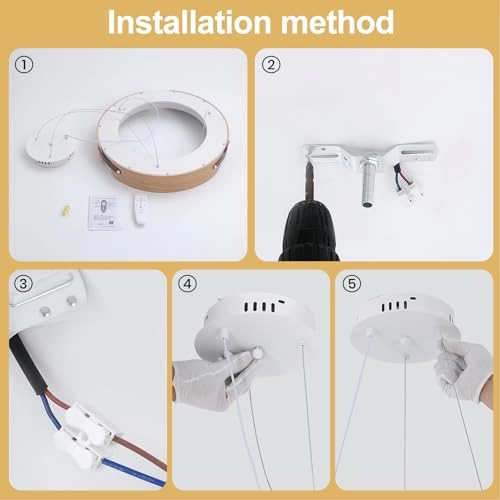 Installation method

①

②

③

④

⑤