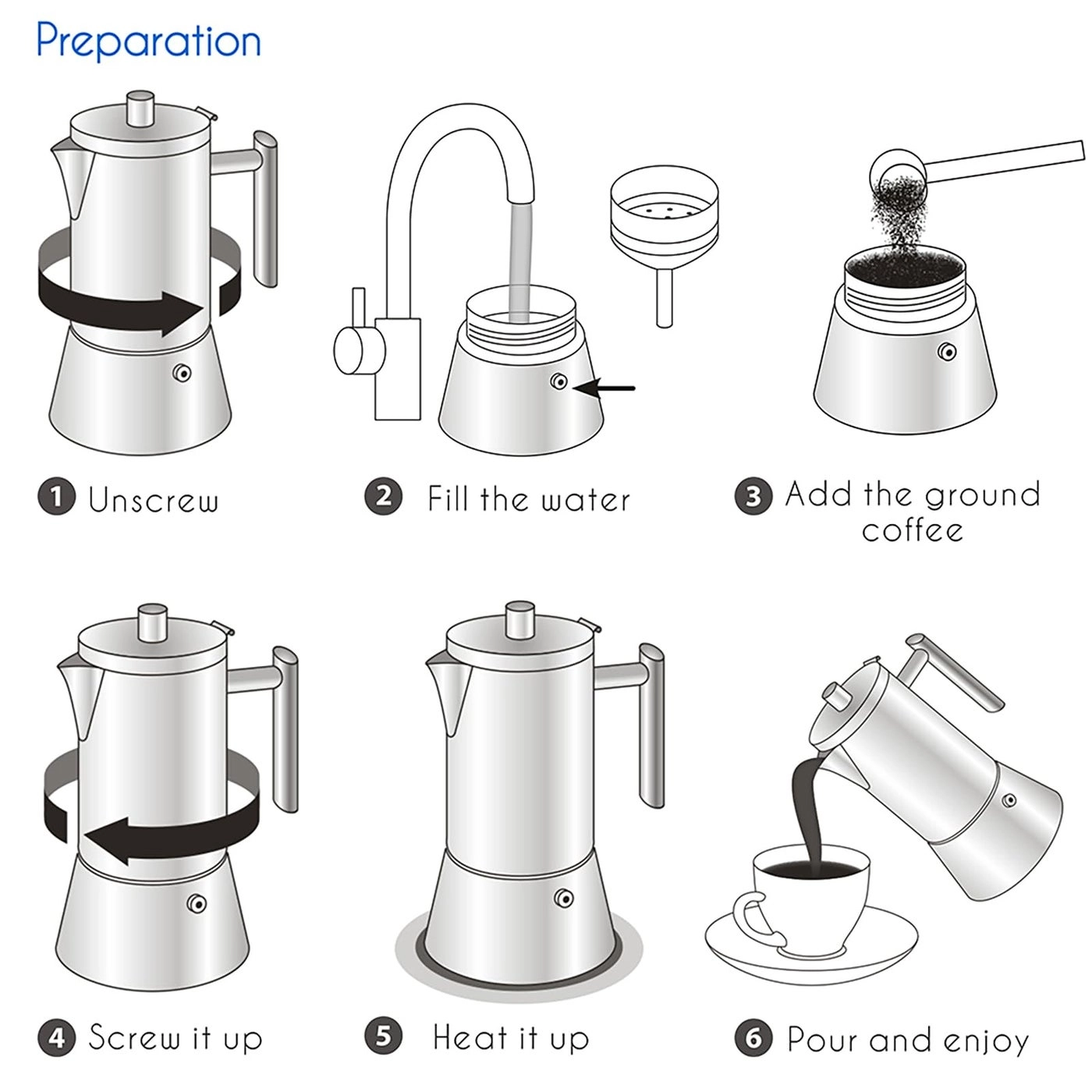 Preparation

1 Unscrew

2 Fill the water

3 Add the ground coffee

4 Screw it up

5 Heat it up

6 Pour and enjoy