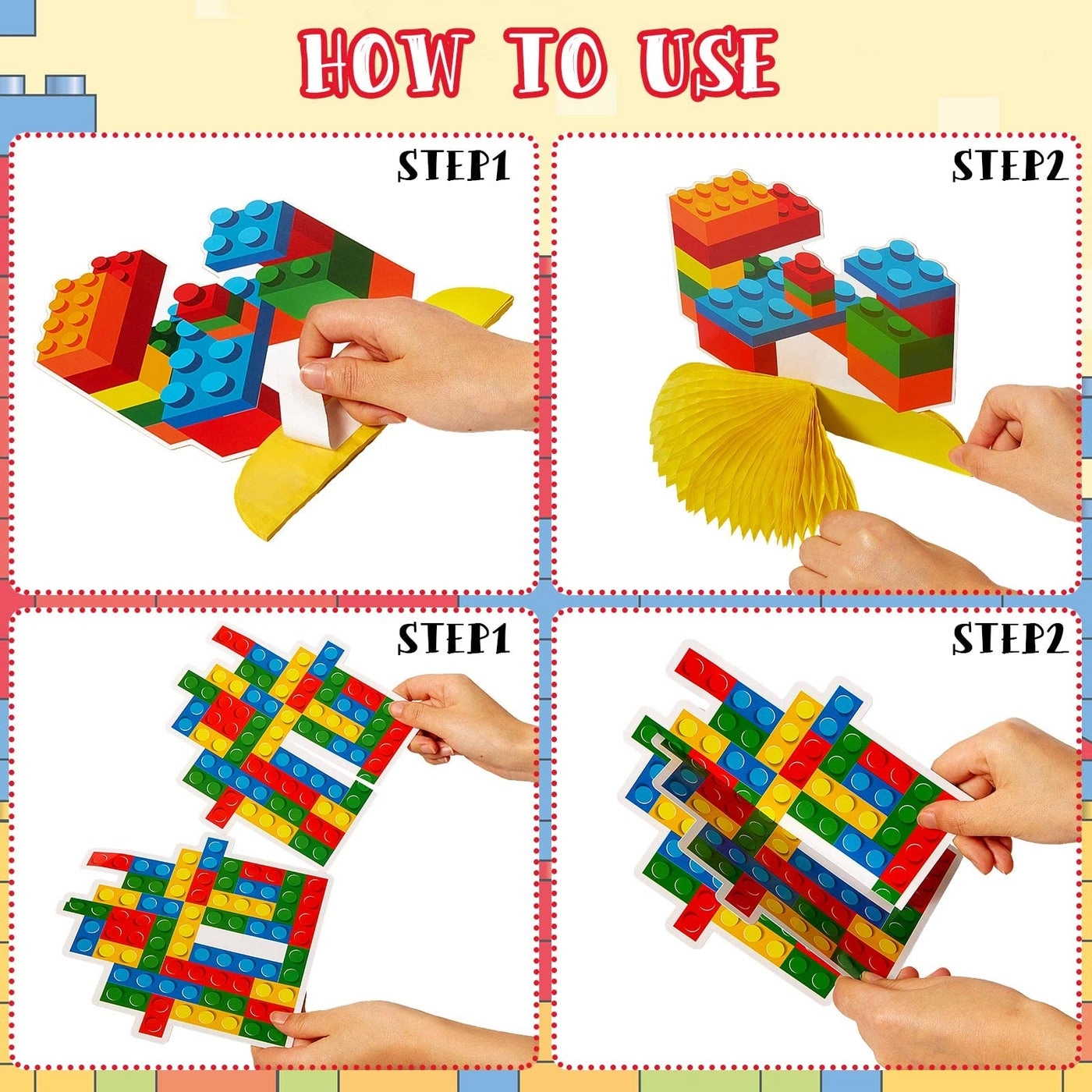 HOW TO USE

STEP1

STEP2

STEP1

STEP2