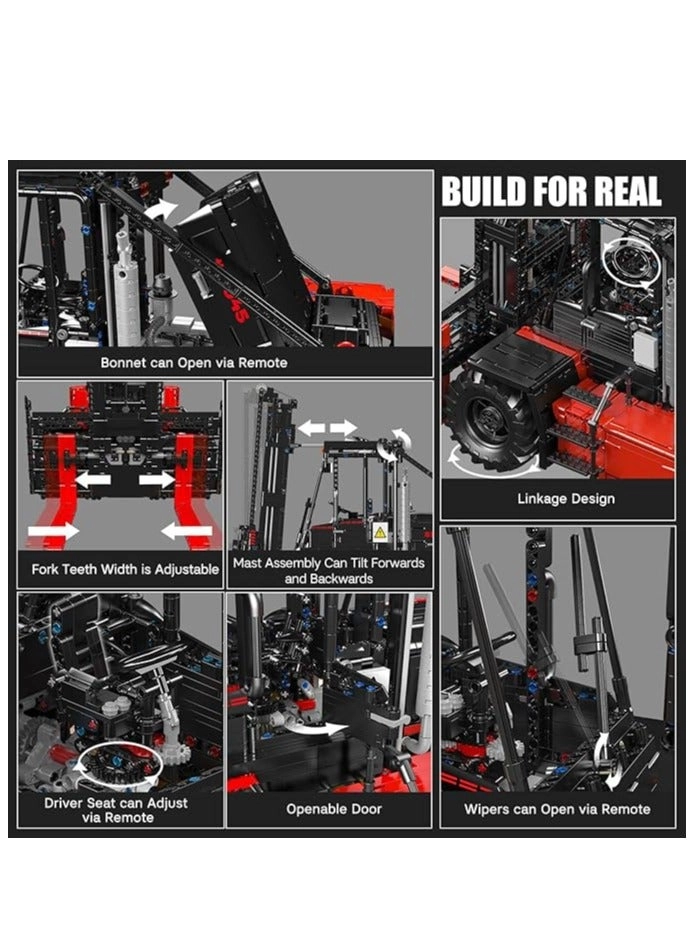 BUILD FOR REAL

Bonnet can Open via Remote

Linkage Design

Fork Teeth Width is Adjustable

Mast Assembly Can Tilt Forwards and Backwards

Driver Seat can Adjust via Remote

Openable Door

Wipers can Open via Remote