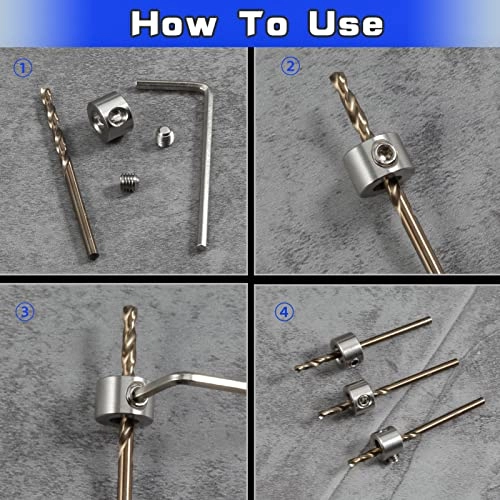 How To Use

①

②

③

④