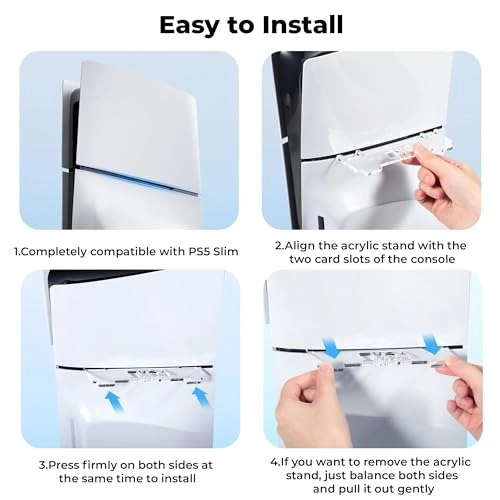 Easy to Install

1.Completely compatible with PS5 Slim

2.Align the acrylic stand with the two card slots of the console

3.Press firmly on both sides at the same time to install

4.If you want to remove the acrylic stand, just balance both sides and pull it out gently