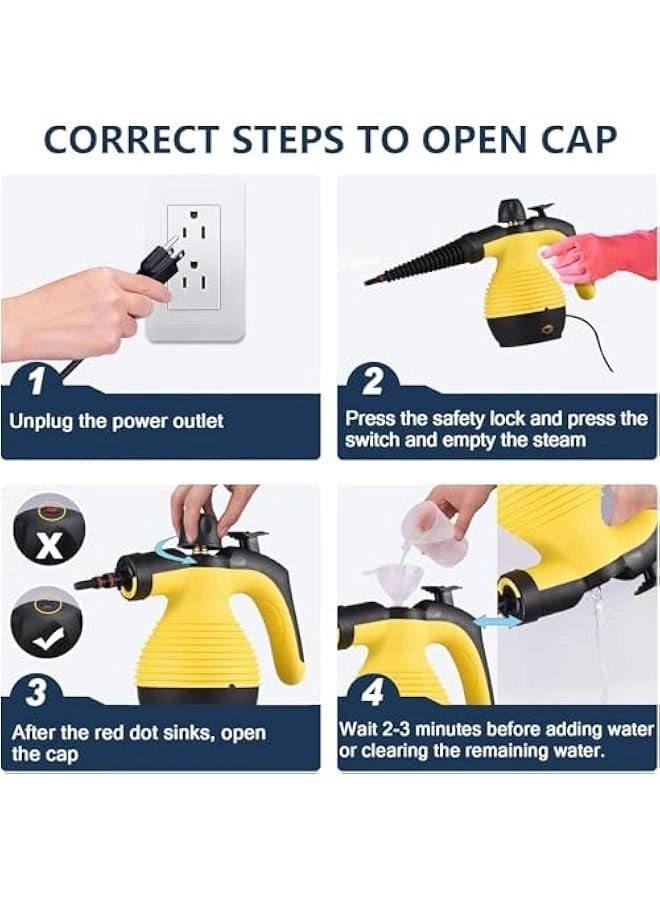 CORRECT STEPS TO OPEN CAP

1
Unplug the power outlet

2
Press the safety lock and press the switch and empty the steam

X

3
After the red dot sinks, open the cap

4
Wait 2-3 minutes before adding water or clearing the remaining water.