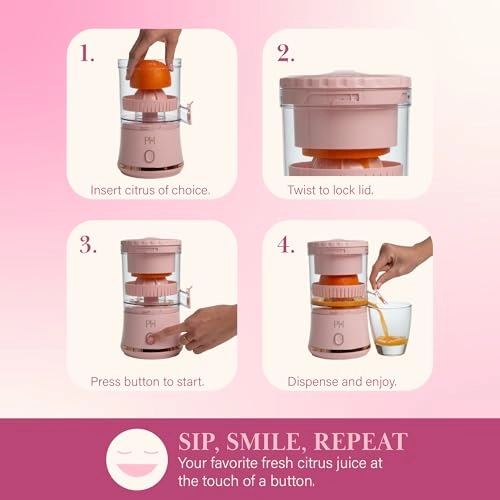 1.

PH

Insert citrus of choice.

2.

Twist to lock lid.

3.

PH

Press button to start.

4.

PH

Dispense and enjoy.

SIP, SMILE, REPEAT
Your favorite fresh citrus juice at the touch of a button.