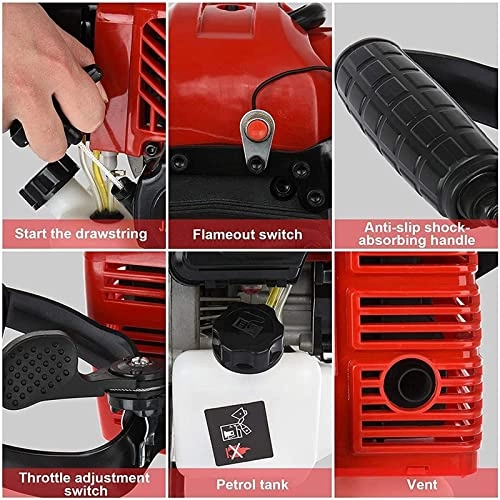 Start the drawstring

Flameout switch

Anti-slip shock-absorbing handle

Throttle adjustment switch

Petrol tank

Vent