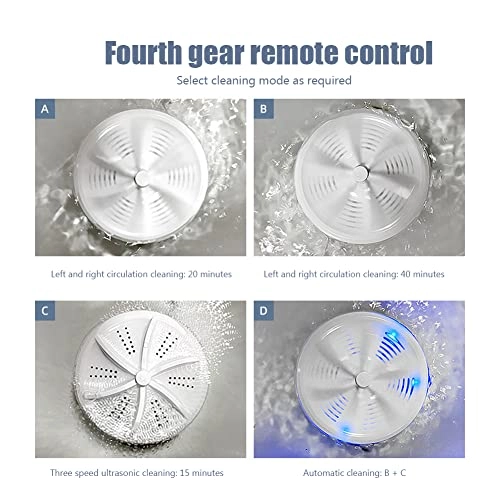 Fourth gear remote control

Select cleaning mode as required

A

Left and right circulation cleaning: 20 minutes

B

Left and right circulation cleaning: 40 minutes

C

Three speed ultrasonic cleaning: 15 minutes

D

Automatic cleaning: B + C