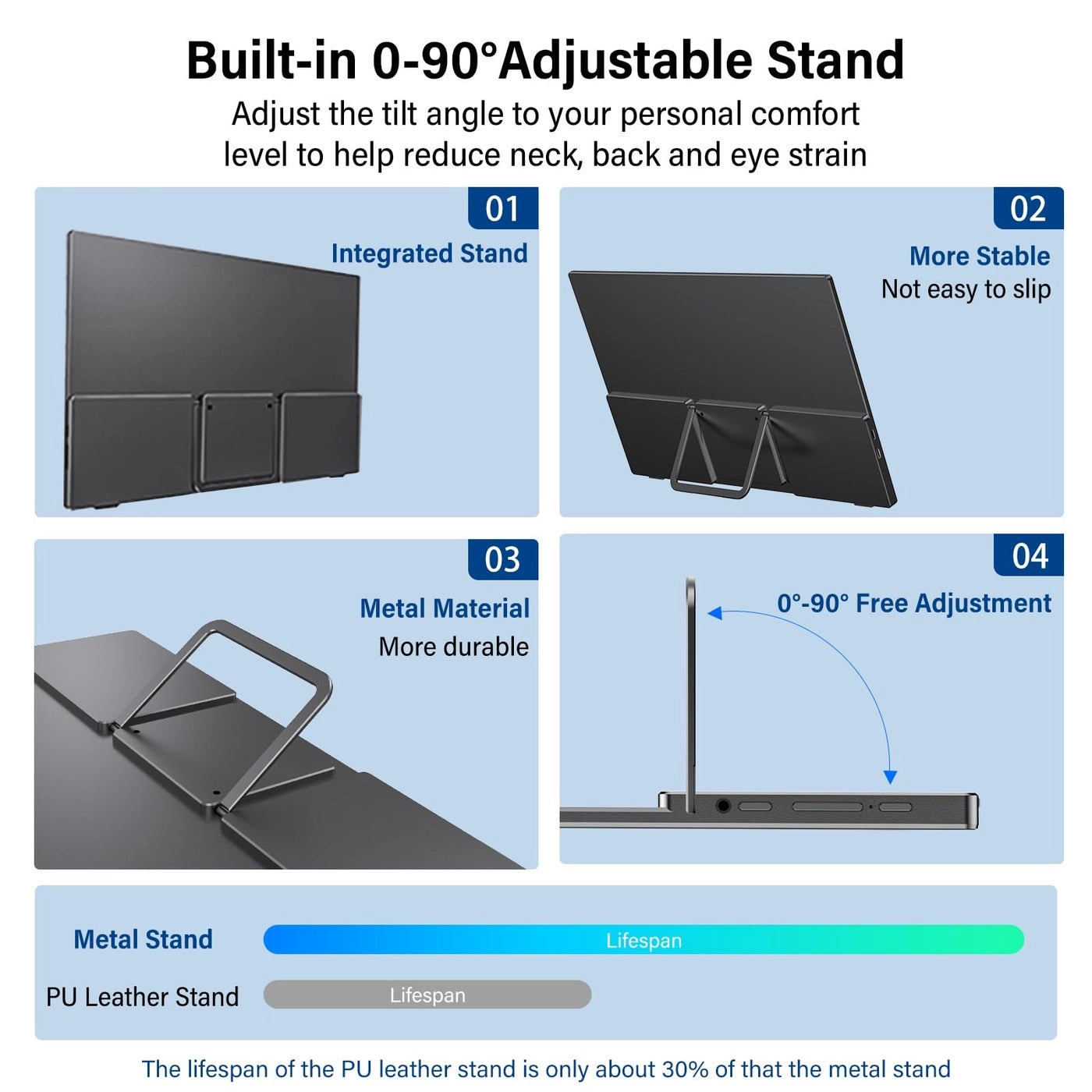 Built-in 0-90°Adjustable Stand

Adjust the tilt angle to your personal comfort level to help reduce neck, back and eye strain

01
Integrated Stand

02
More Stable
Not easy to slip

03
Metal Material
More durable

04
0°-90° Free Adjustment

Metal Stand
Lifespan

PU Leather Stand
Lifespan

The lifespan of the PU leather stand is only about 30% of that the metal stand