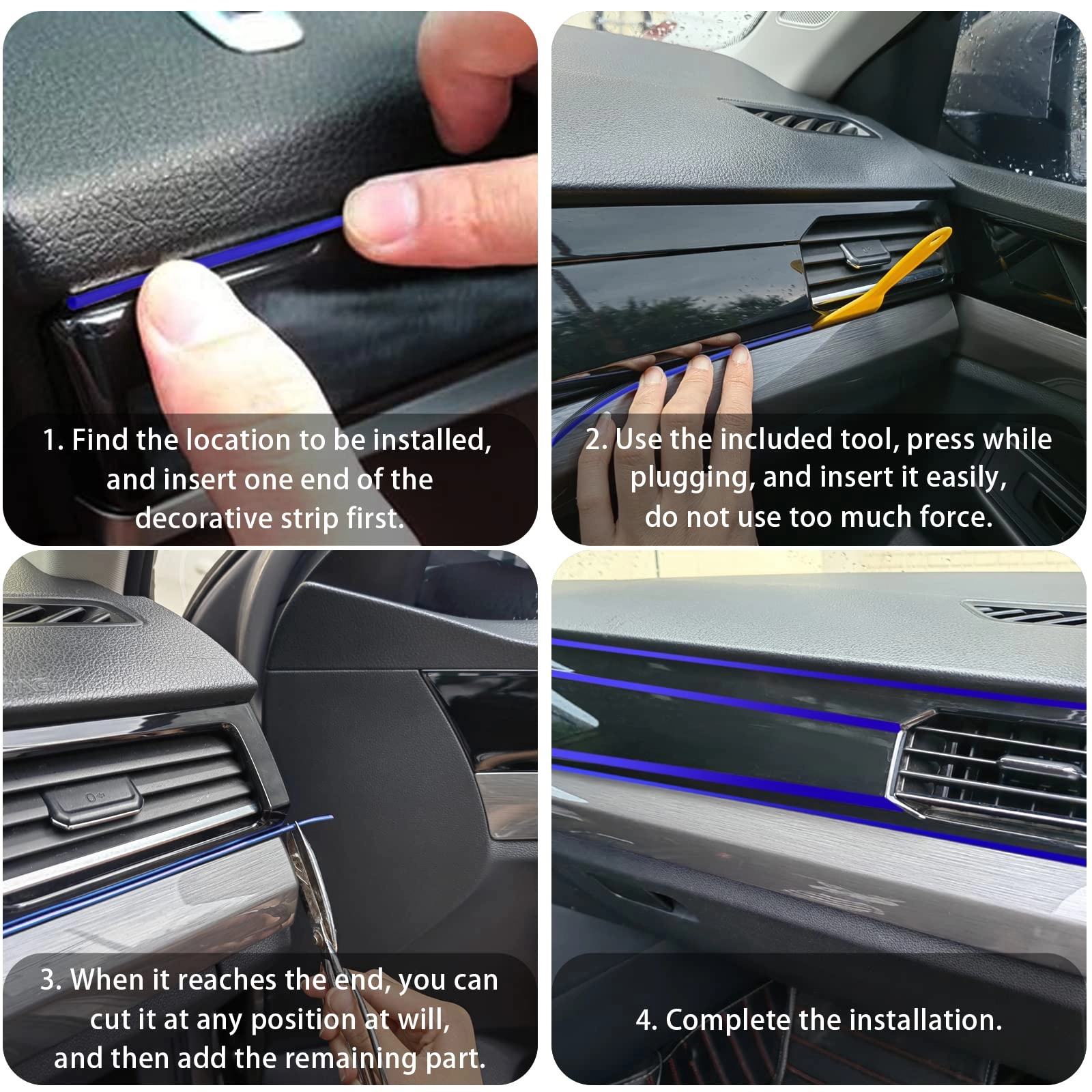 1. Find the location to be installed, and insert one end of the decorative strip first.

2. Use the included tool, press while plugging, and insert it easily, do not use too much force.

3. When it reaches the end, you can cut it at any position at will, and then add the remaining part.

4. Complete the installation.