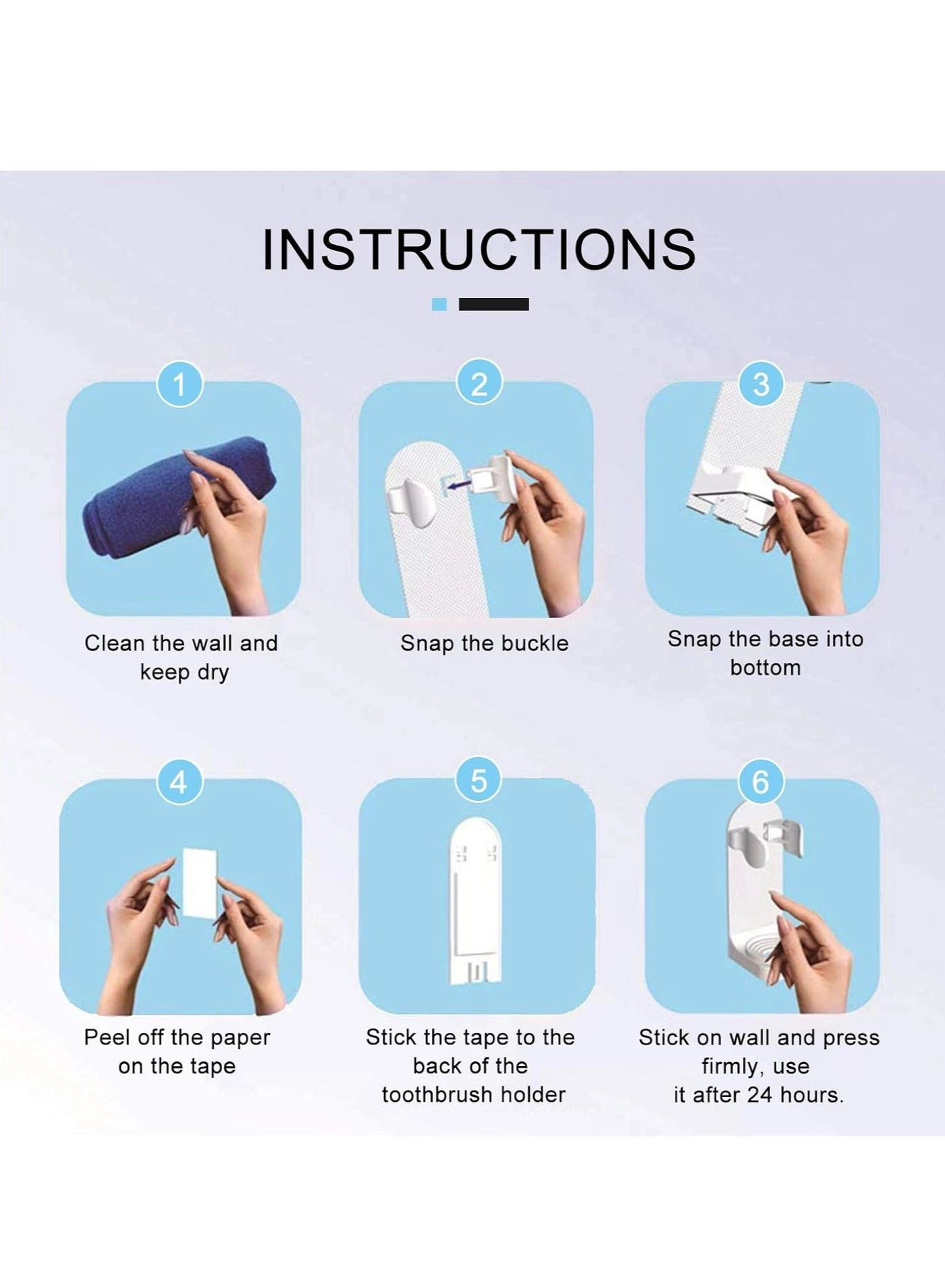 INSTRUCTIONS

1

Clean the wall and keep dry

2

Snap the buckle

3

Snap the base into bottom

4

Peel off the paper on the tape

5

Stick the tape to the back of the toothbrush holder

6

Stick on wall and press firmly, use it after 24 hours.