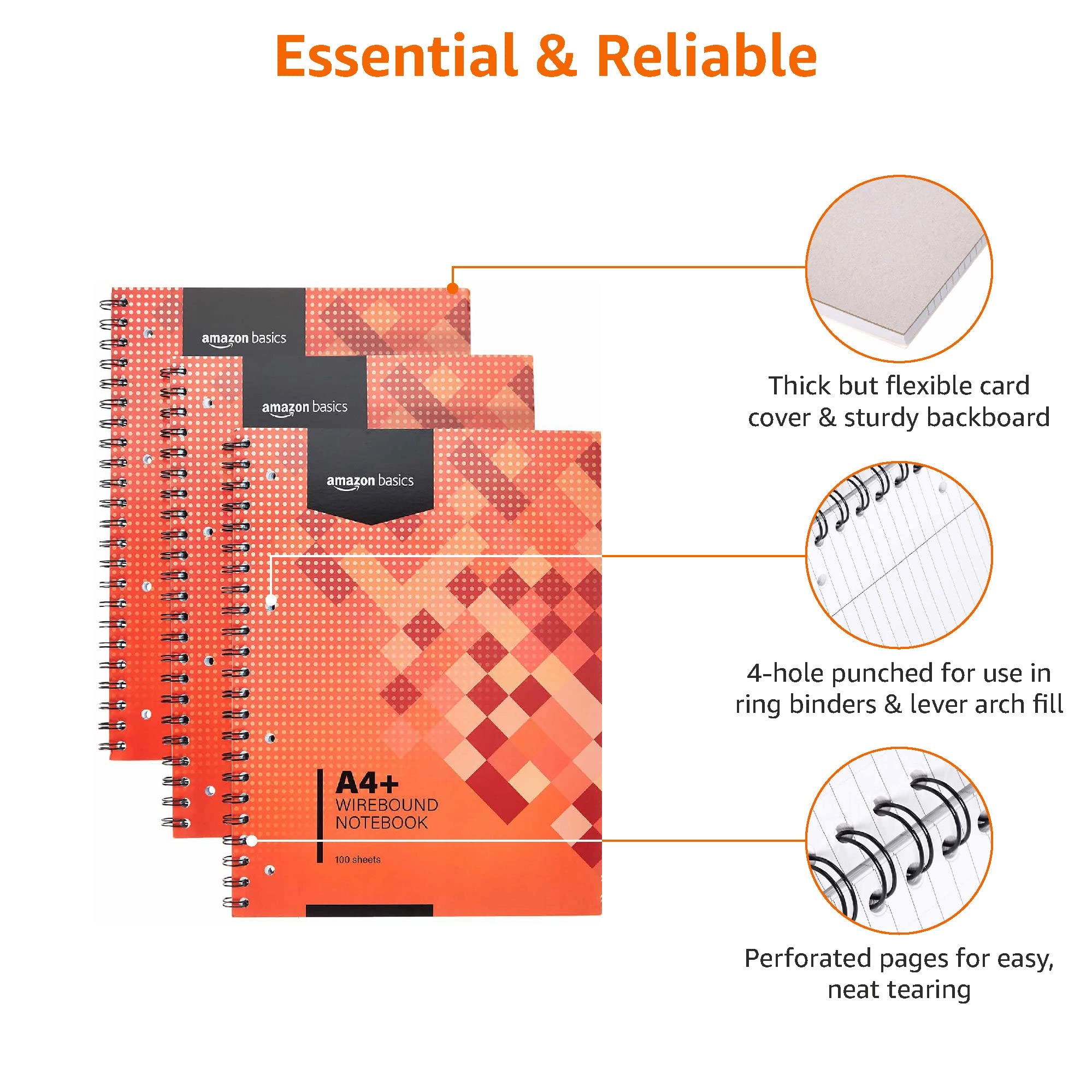 Essential & Reliable

amazon basics

amazon basics

amazon basics

A4+
WIREBOUND
NOTEBOOK

100 sheets

Thick but flexible card cover & sturdy backboard

4-hole punched for use in ring binders & lever arch fill

Perforated pages for easy, neat tearing