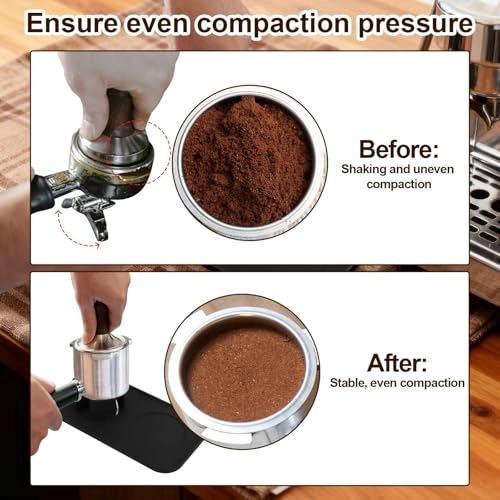 Ensure even compaction pressure

Before:
Shaking and uneven compaction

After:
Stable, even compaction