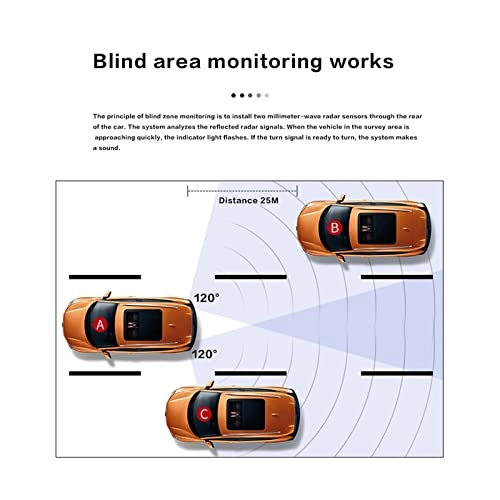 Blind area monitoring works

The principle of blind zone monitoring is to install two millimeter-wave radar sensors through the rear of the car. The system analyzes the reflected radar signals. When the vehicle in the survey area is approaching quickly, the indicator light flashes. If the turn signal is ready to turn, the system makes a sound.

Distance 25M

B

120°

A

120°

C