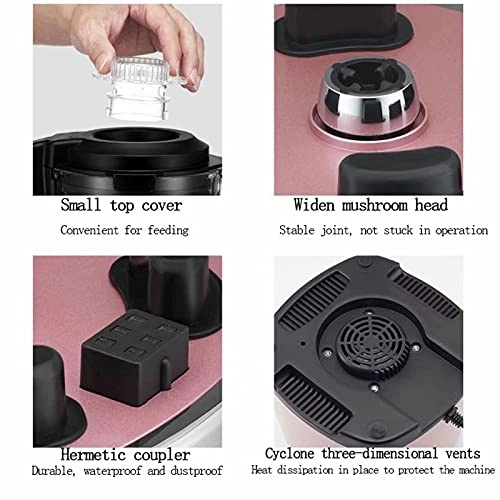 Small top cover
Convenient for feeding

Widen mushroom head
Stable joint, not stuck in operation

Hermetic coupler
Durable, waterproof and dustproof

Cyclone three-dimensional vents
Heat dissipation in place to protect the machine