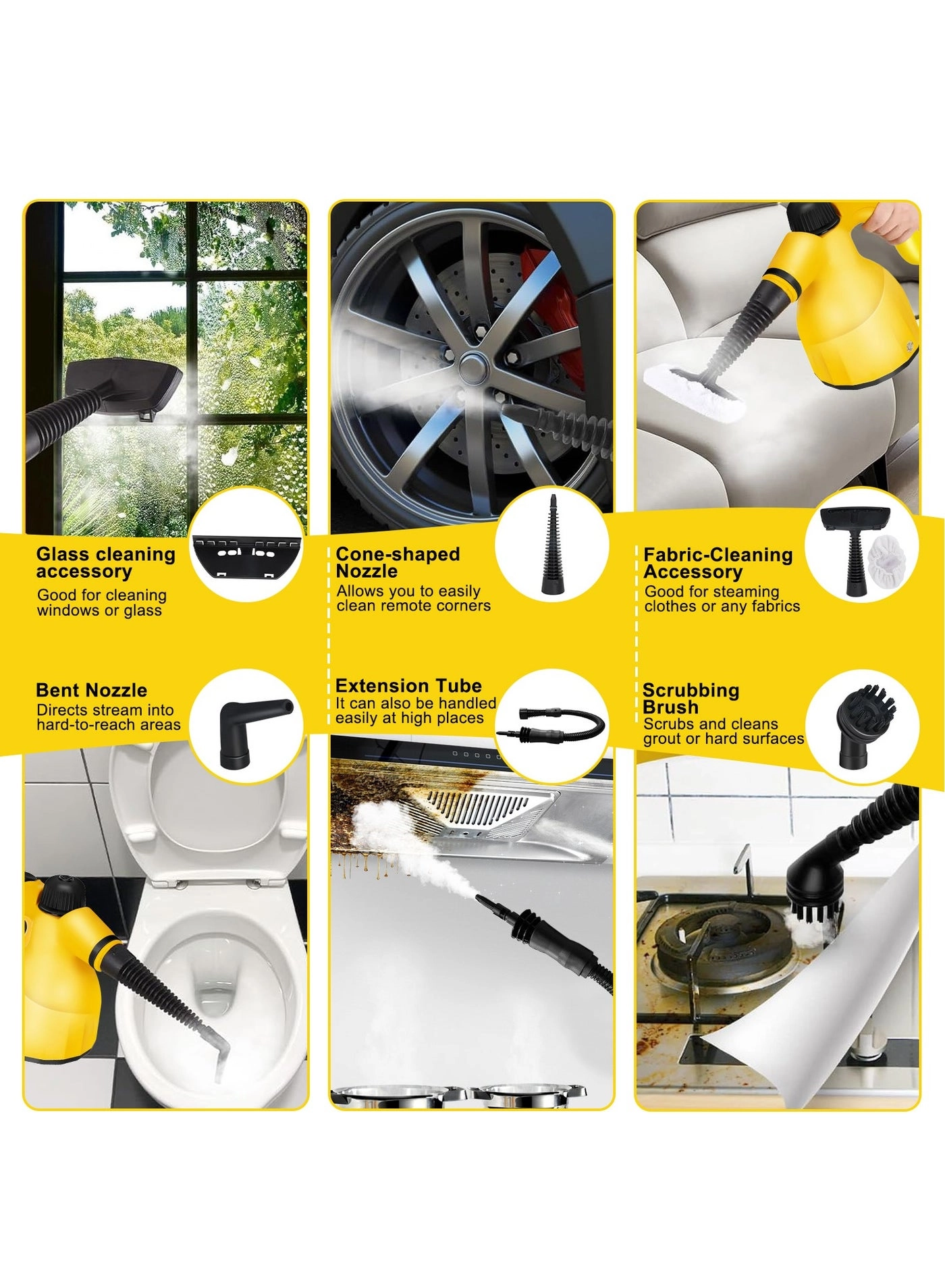 Glass cleaning accessory
Good for cleaning windows or glass

Bent Nozzle
Directs stream into hard-to-reach areas

Cone-shaped Nozzle
Allows you to easily clean remote corners

Extension Tube
It can also be handled easily at high places

Fabric-Cleaning Accessory
Good for steaming clothes or any fabrics

Scrubbing Brush
Scrubs and cleans grout or hard surfaces