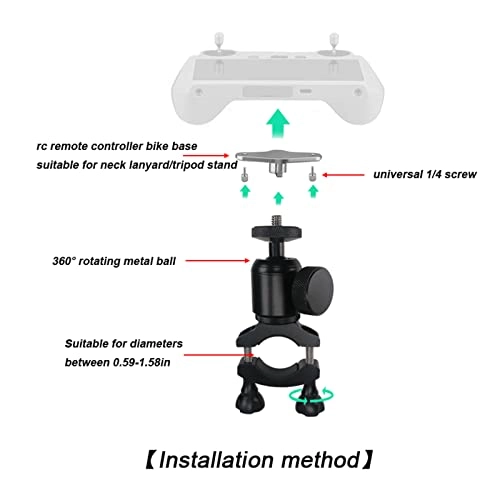 rc remote controller bike base
suitable for neck lanyard/tripod stand

universal 1/4 screw

360° rotating metal ball

Suitable for diameters
between 0.59-1.58in

【Installation method】