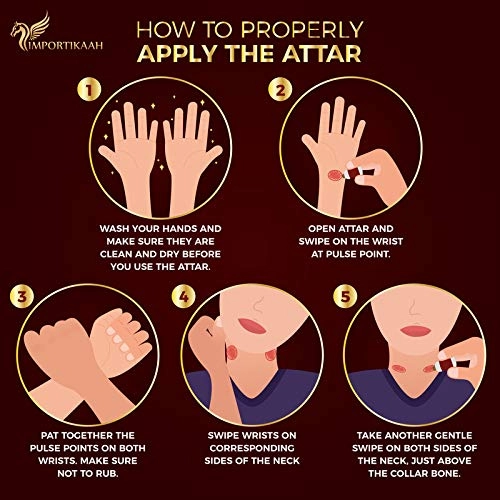 IMPORTIKAAH

HOW TO PROPERLY
APPLY THE ATTAR

1

WASH YOUR HANDS AND MAKE SURE THEY ARE CLEAN AND DRY BEFORE YOU USE THE ATTAR.

2

OPEN ATTAR AND SWIPE ON THE WRIST AT PULSE POINT.

3

PAT TOGETHER THE PULSE POINTS ON BOTH WRISTS. MAKE SURE NOT TO RUB.

4

SWIPE WRISTS ON CORRESPONDING SIDES OF THE NECK

5

TAKE ANOTHER GENTLE SWIPE ON BOTH SIDES OF THE NECK, JUST ABOVE THE COLLAR BONE.