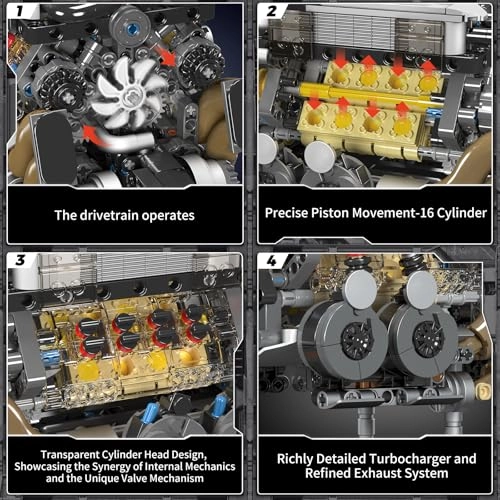 1

The drivetrain operates

2

Precise Piston Movement-16 Cylinder

3

Transparent Cylinder Head Design, Showcasing the Synergy of Internal Mechanics and the Unique Valve Mechanism

4

Richly Detailed Turbocharger and Refined Exhaust System