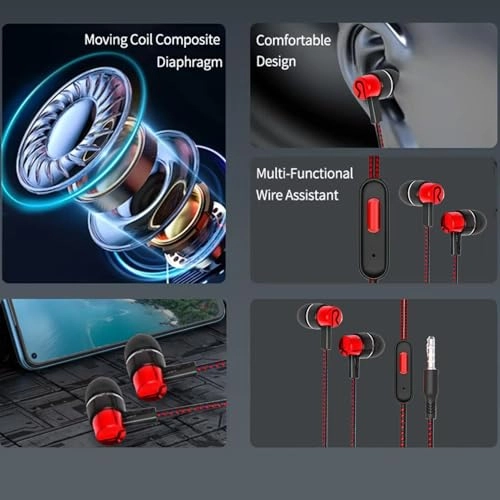 Moving Coil Composite Diaphragm

Comfortable Design

Multi-Functional Wire Assistant