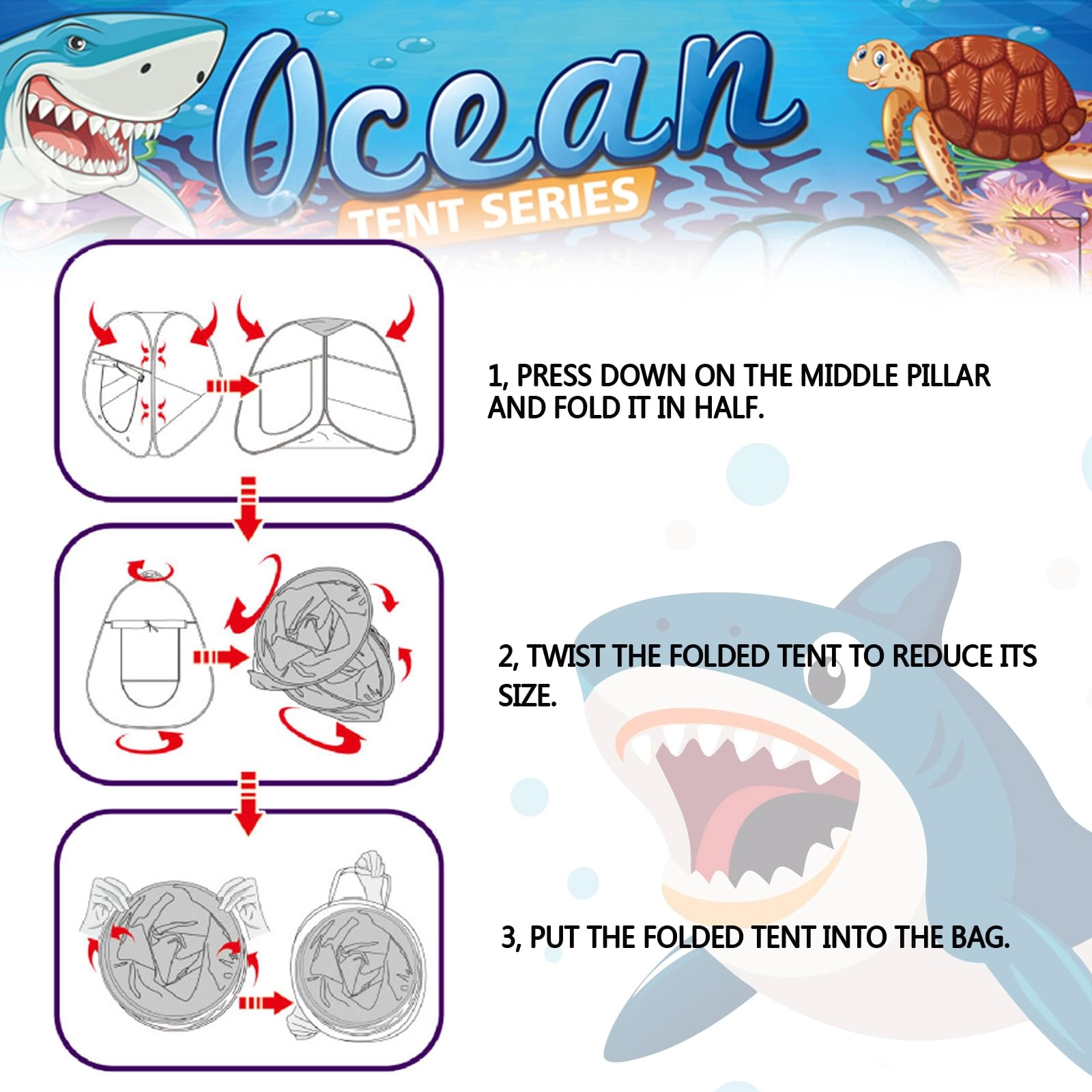 Ocean
TENT SERIES

1, PRESS DOWN ON THE MIDDLE PILLAR AND FOLD IT IN HALF.

2, TWIST THE FOLDED TENT TO REDUCE ITS SIZE.

3, PUT THE FOLDED TENT INTO THE BAG.