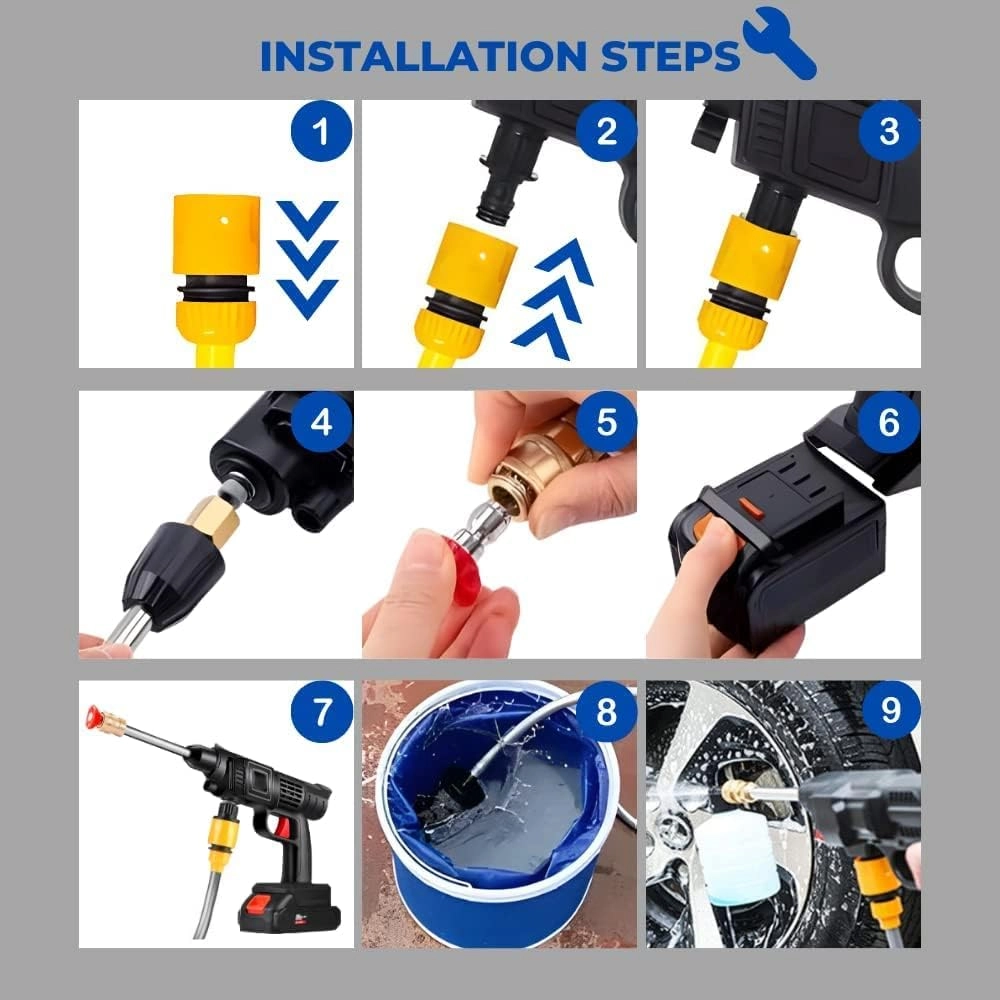 INSTALLATION STEPS

1

2

3

4

5

6

7

8

9