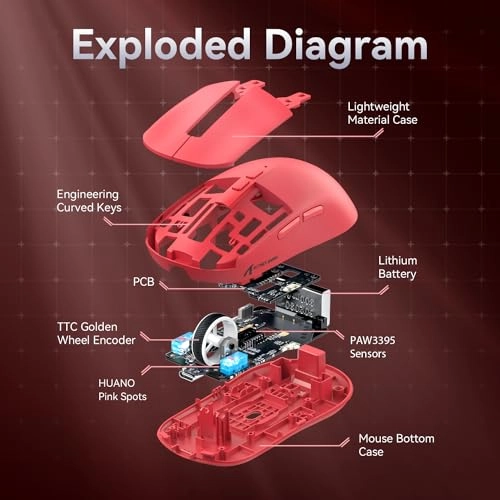 Exploded Diagram

Lightweight Material Case

Engineering Curved Keys

Lithium Battery

PCB

TTC Golden Wheel Encoder

PAW3395 Sensors

HUANO Pink Spots

Mouse Bottom Case