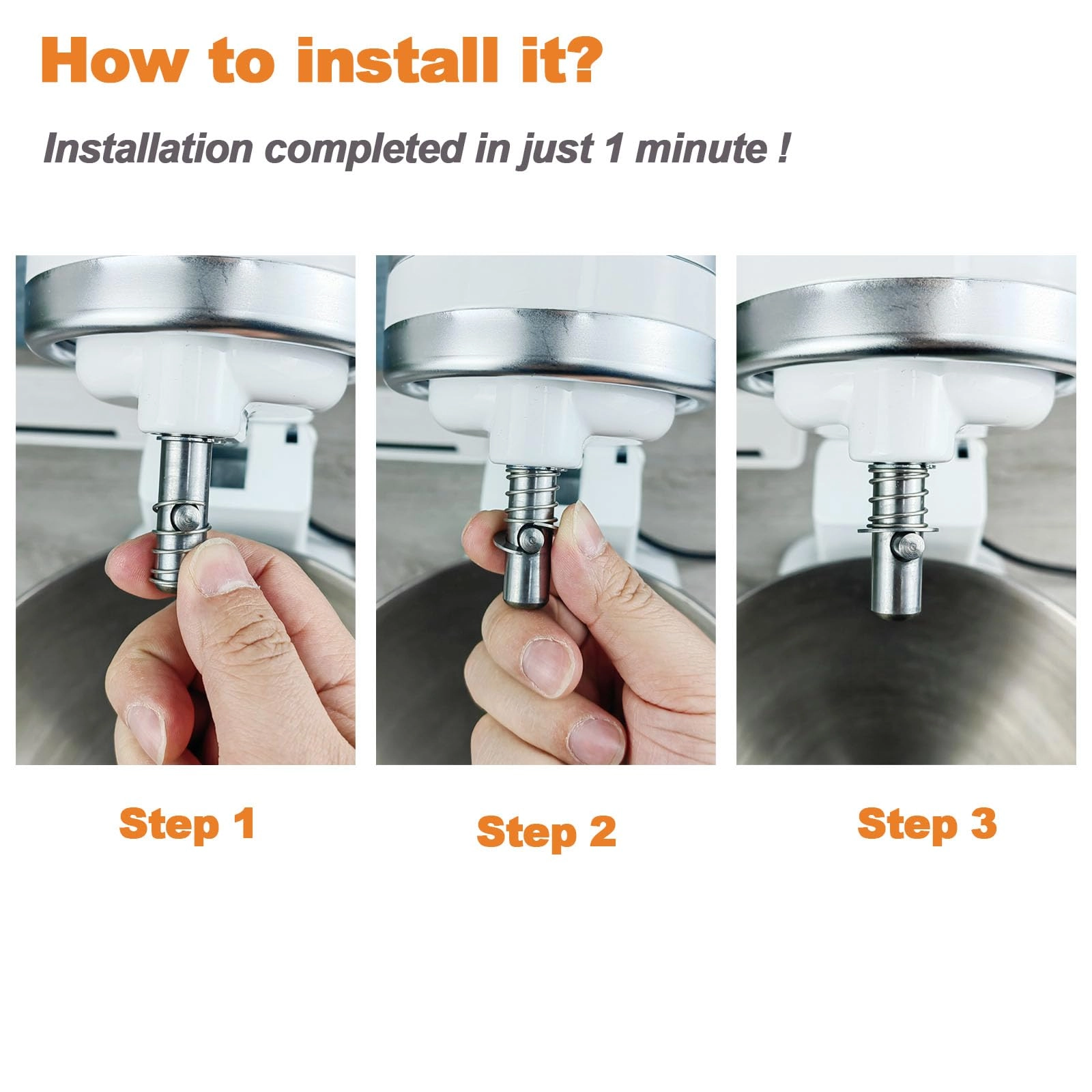 How to install it?

Installation completed in just 1 minute !

Step 1

Step 2

Step 3