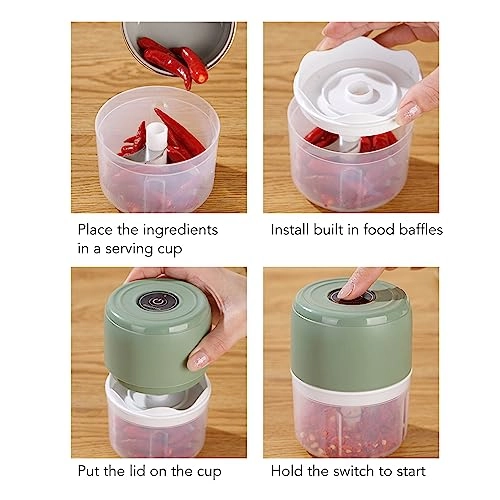 Place the ingredients in a serving cup

Install built in food baffles

Put the lid on the cup

Hold the switch to start