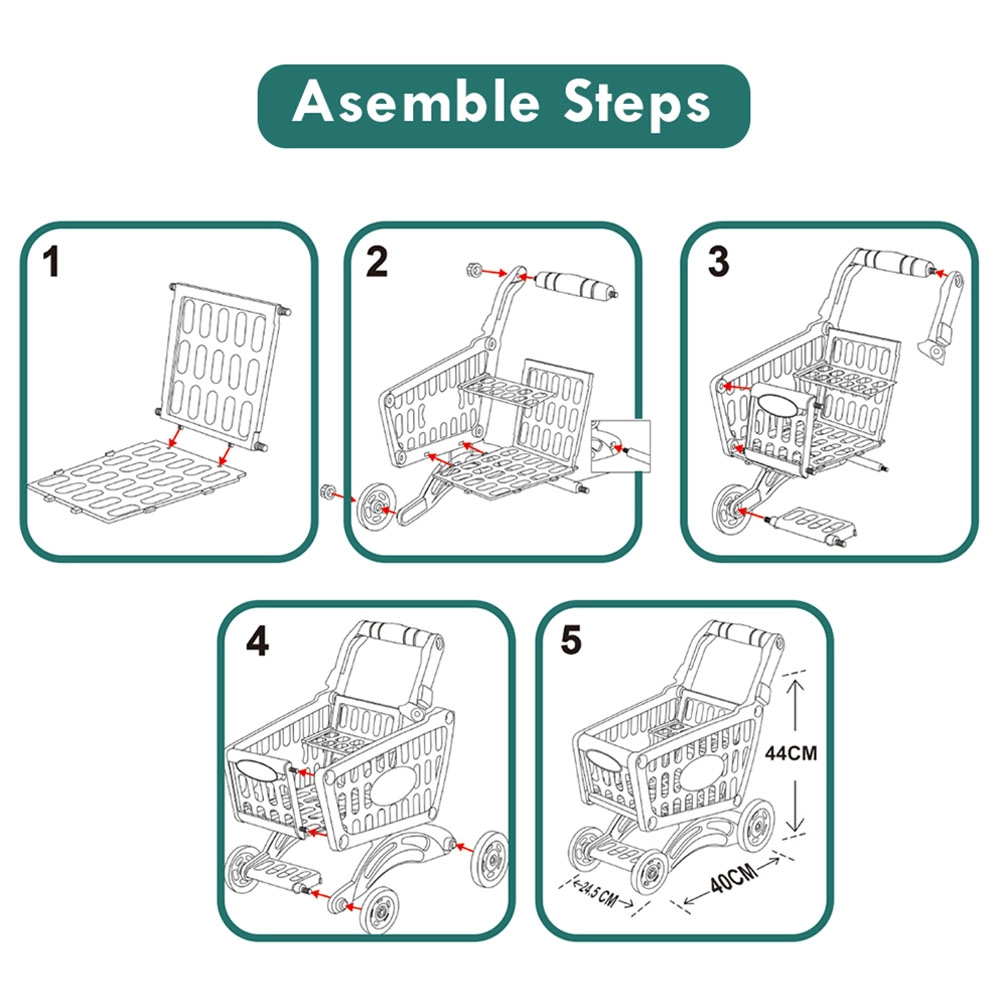 Asemble Steps

1

2

3

4

5

44CM

24.5 CM

40CM