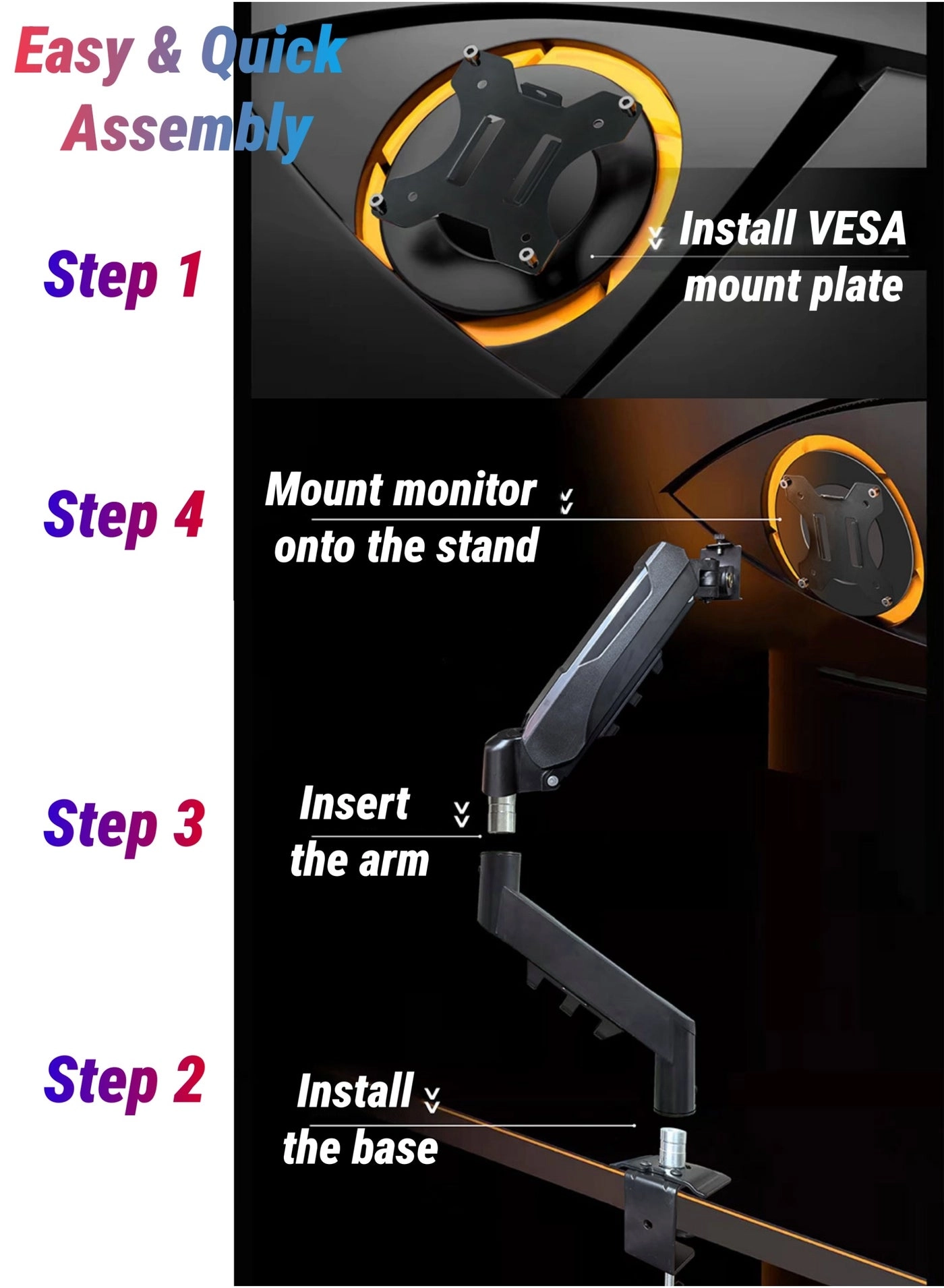 Easy & Quick Assembly

Step 1

Install VESA mount plate

Step 4

Mount monitor onto the stand

Step 3

Insert the arm

Step 2

Install the base