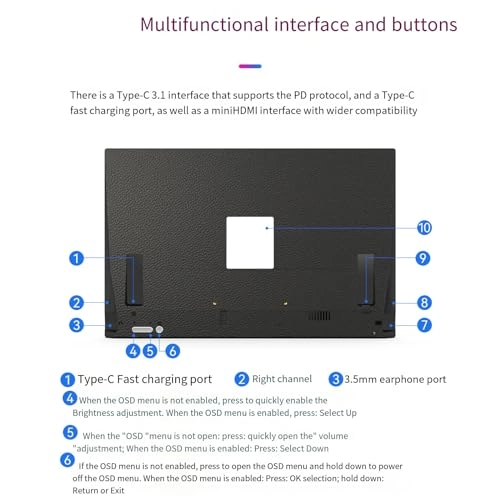 Multifunctional interface and buttons

There is a Type-C 3.1 interface that supports the PD protocol, and a Type-C fast charging port, as well as a miniHDMI interface with wider compatibility

10

1

9

2

8

3

7

4 5 6

1 Type-C Fast charging port 2 Right channel 3 3.5mm earphone port

4 When the OSD menu is not enabled, press to quickly enable the Brightness adjustment. When the OSD menu is enabled, press: Select Up

5 When the "OSD "menu is not open: press: quickly open the" volume "adjustment; When the OSD menu is enabled: Press: Select Down

6 If the OSD menu is not enabled, press to open the OSD menu and hold down to power off the OSD menu. When the OSD menu is enabled: Press: OK selection; hold down: Return or Exit