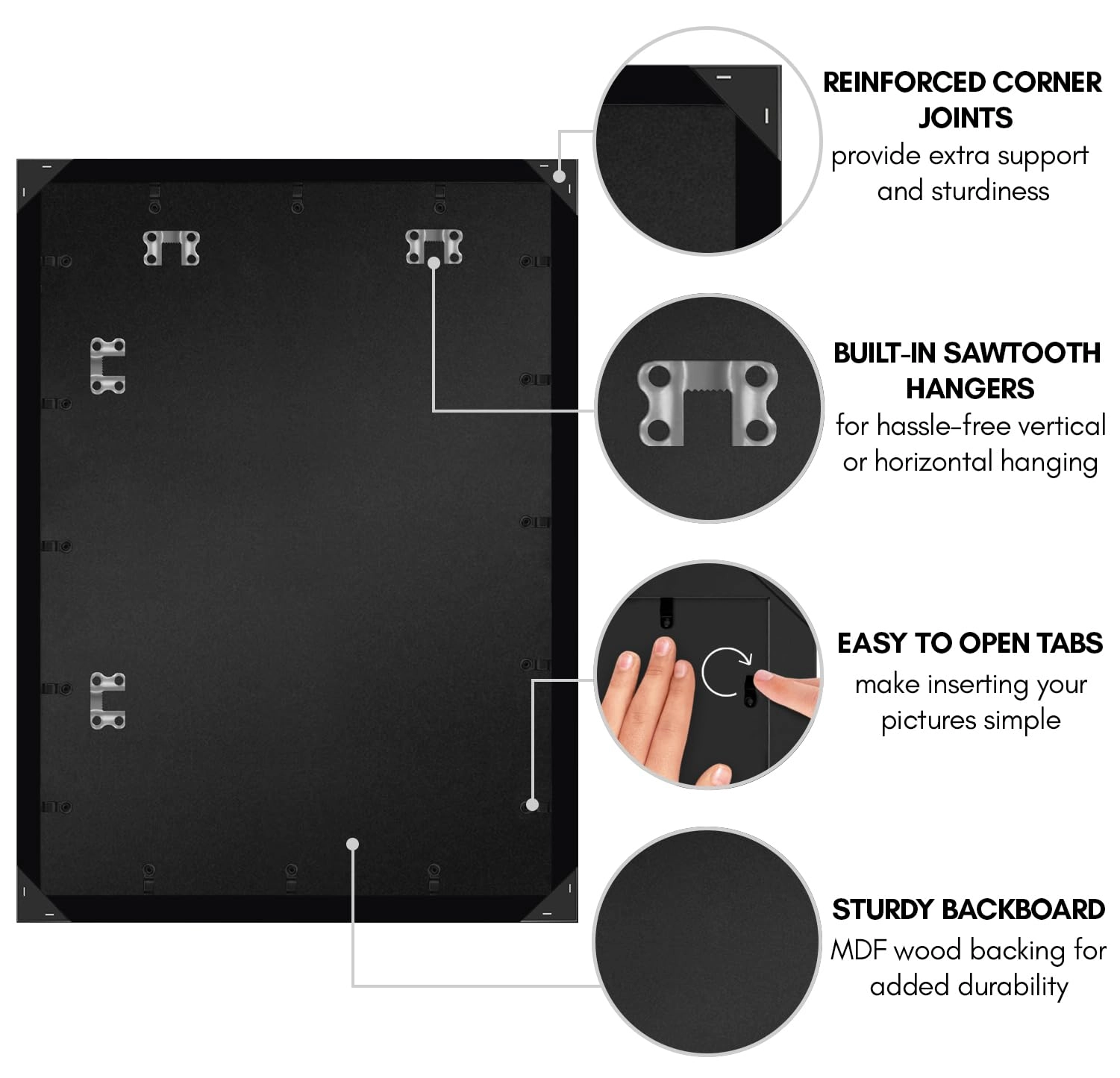 REINFORCED CORNER JOINTS
provide extra support and sturdiness

BUILT-IN SAWTOOTH HANGERS
for hassle-free vertical or horizontal hanging

EASY TO OPEN TABS
make inserting your pictures simple

STURDY BACKBOARD
MDF wood backing for added durability