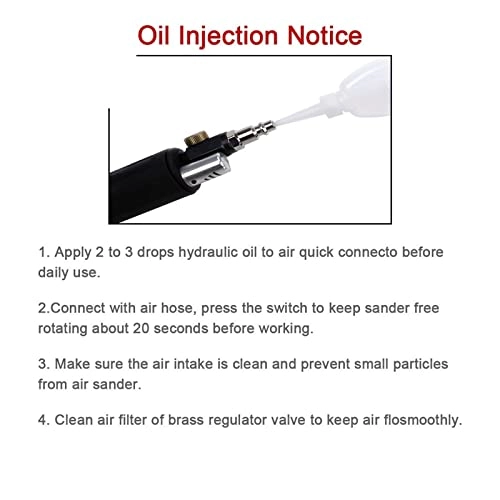 Oil Injection Notice

1. Apply 2 to 3 drops hydraulic oil to air quick connecto before daily use.

2.Connect with air hose, press the switch to keep sander free rotating about 20 seconds before working.

3. Make sure the air intake is clean and prevent small particles from air sander.

4. Clean air filter of brass regulator valve to keep air flosmoothly.