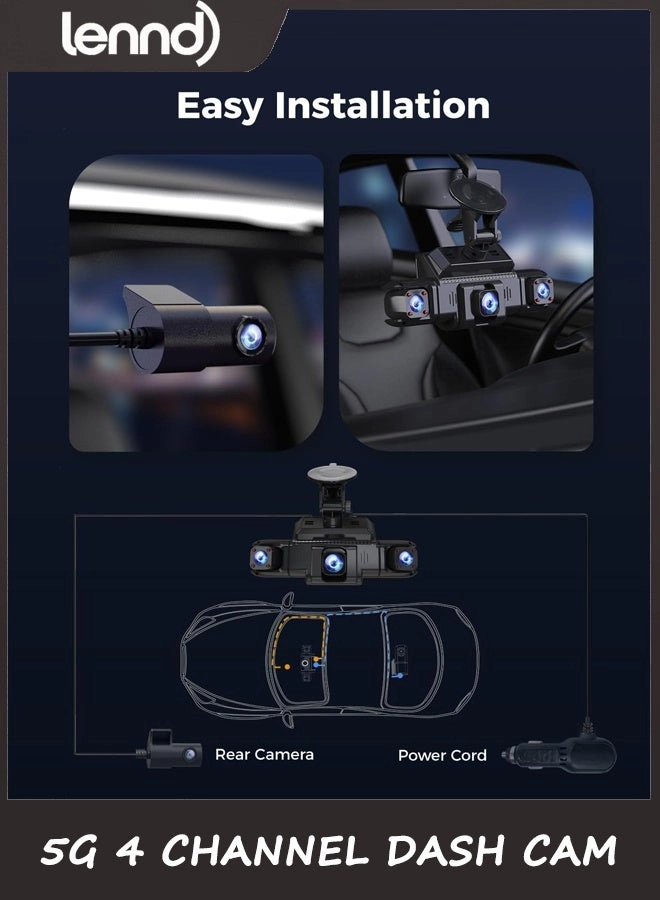 lennd

Easy Installation

Rear Camera

Power Cord

5G 4 CHANNEL DASH CAM