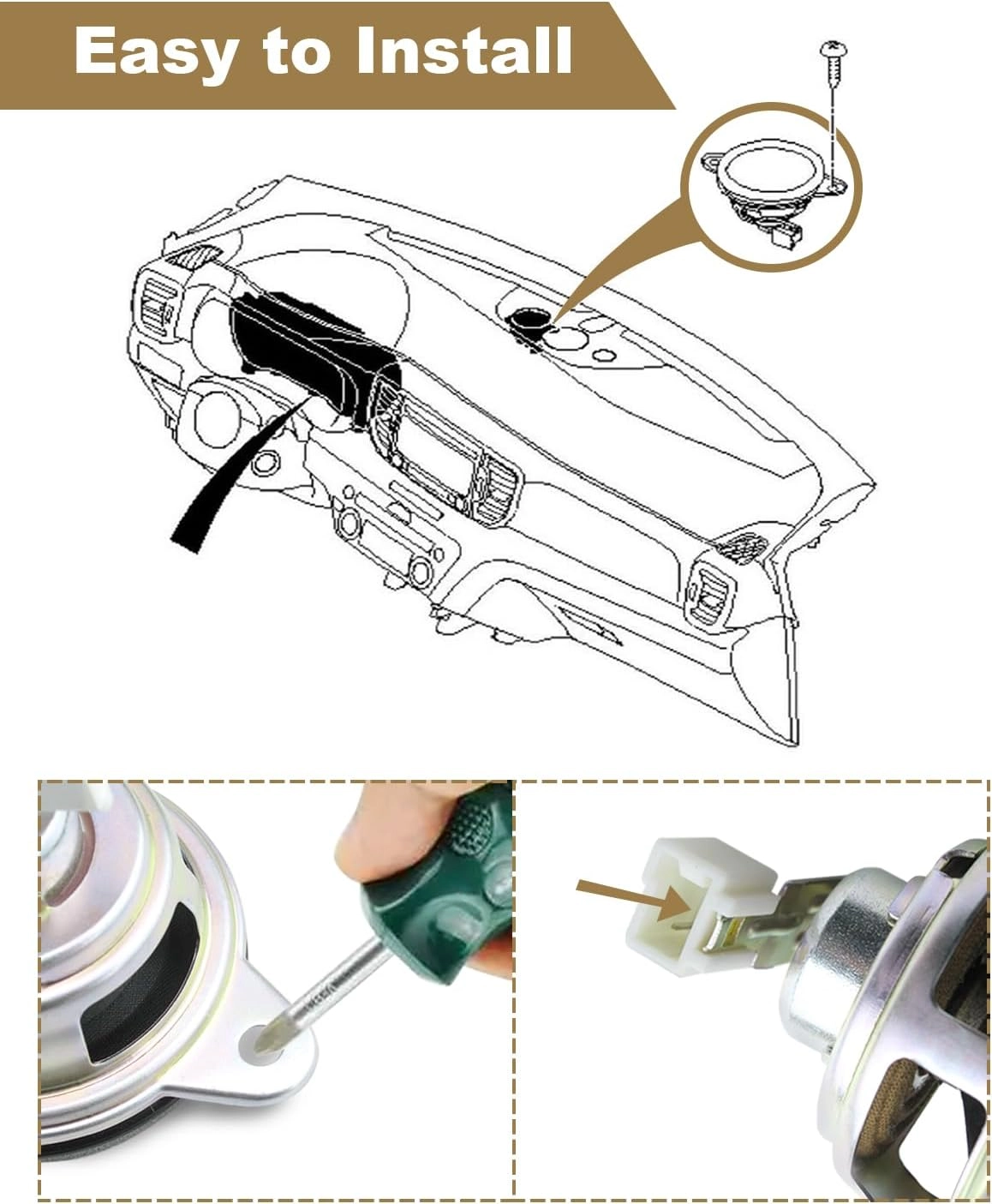 Easy to Install