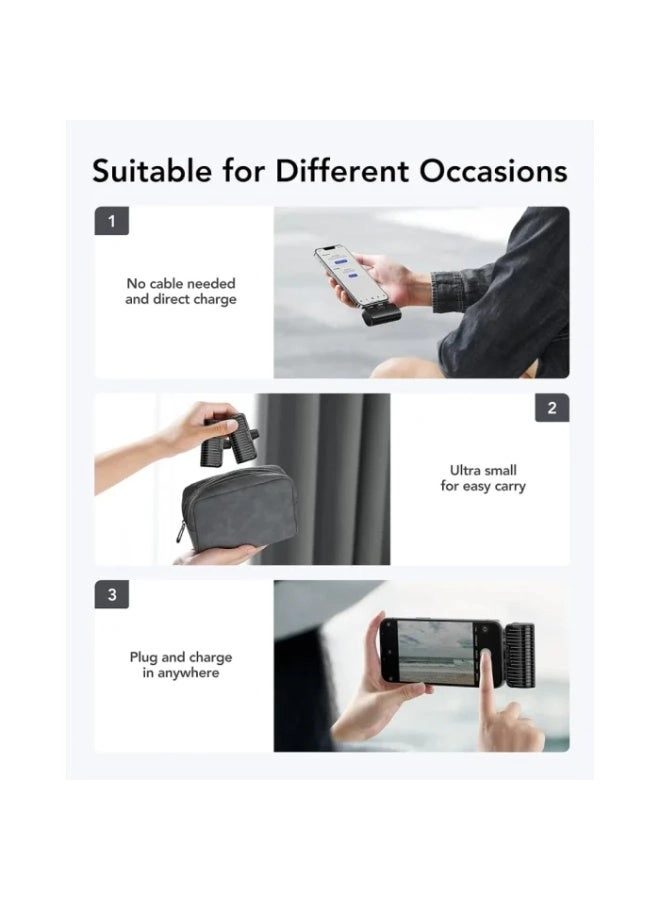 Suitable for Different Occasions

1

No cable needed and direct charge

2

Ultra small for easy carry

3

Plug and charge in anywhere