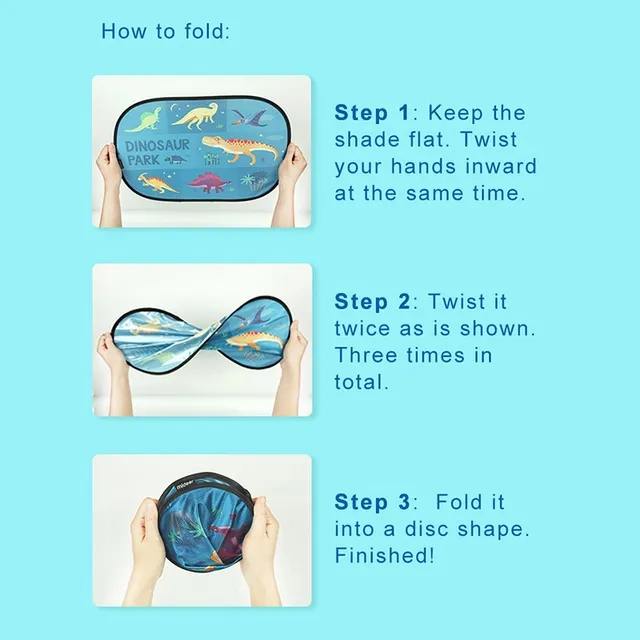 How to fold:

DINOSAUR PARK

Step 1: Keep the shade flat. Twist your hands inward at the same time.

Step 2: Twist it twice as is shown. Three times in total.

mideer

Step 3: Fold it into a disc shape. Finished!