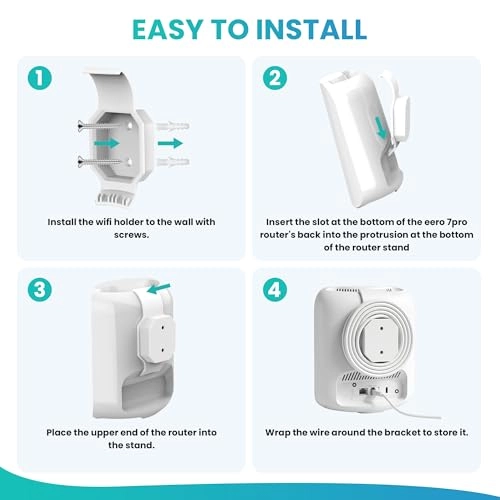 EASY TO INSTALL

1

Install the wifi holder to the wall with screws.

2

Insert the slot at the bottom of the eero 7pro router's back into the protrusion at the bottom of the router stand

3

Place the upper end of the router into the stand.

4

Wrap the wire around the bracket to store it.