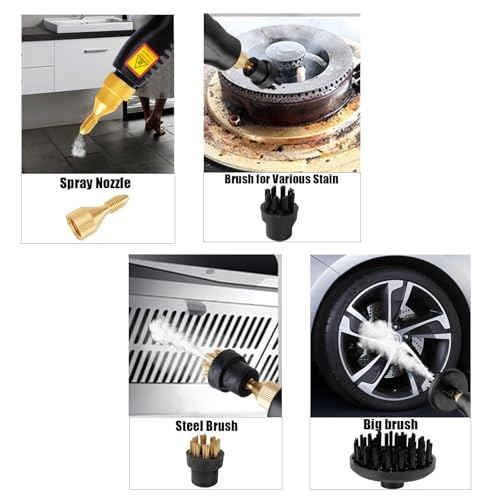 Spray Nozzle

Brush for Various Stain

Steel Brush

Big brush