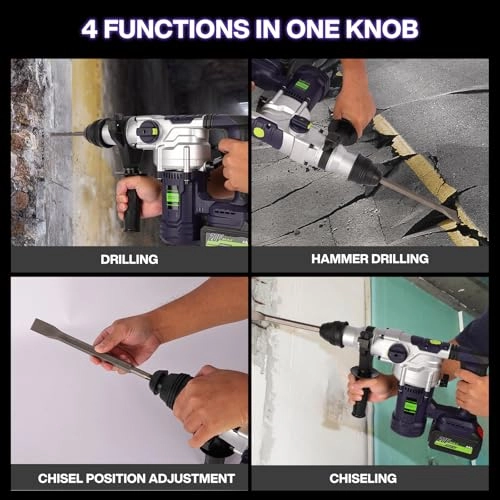 4 FUNCTIONS IN ONE KNOB

DRILLING

HAMMER DRILLING

CHISEL POSITION ADJUSTMENT

CHISELING