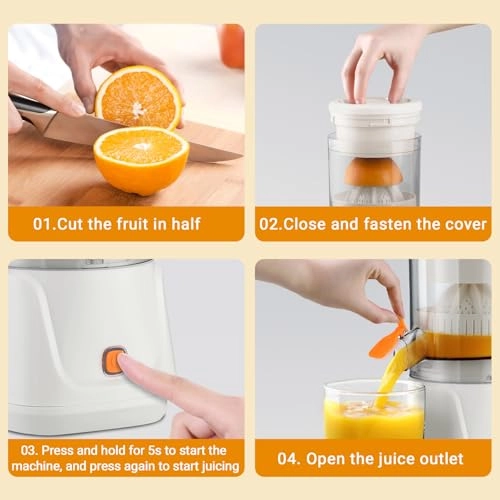 01.Cut the fruit in half

02.Close and fasten the cover

03. Press and hold for 5s to start the machine, and press again to start juicing

04. Open the juice outlet