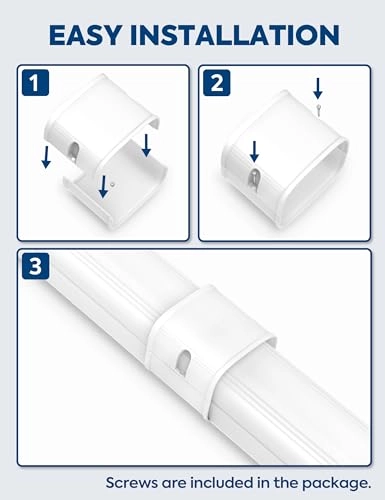 EASY INSTALLATION

1

2

3

Screws are included in the package.