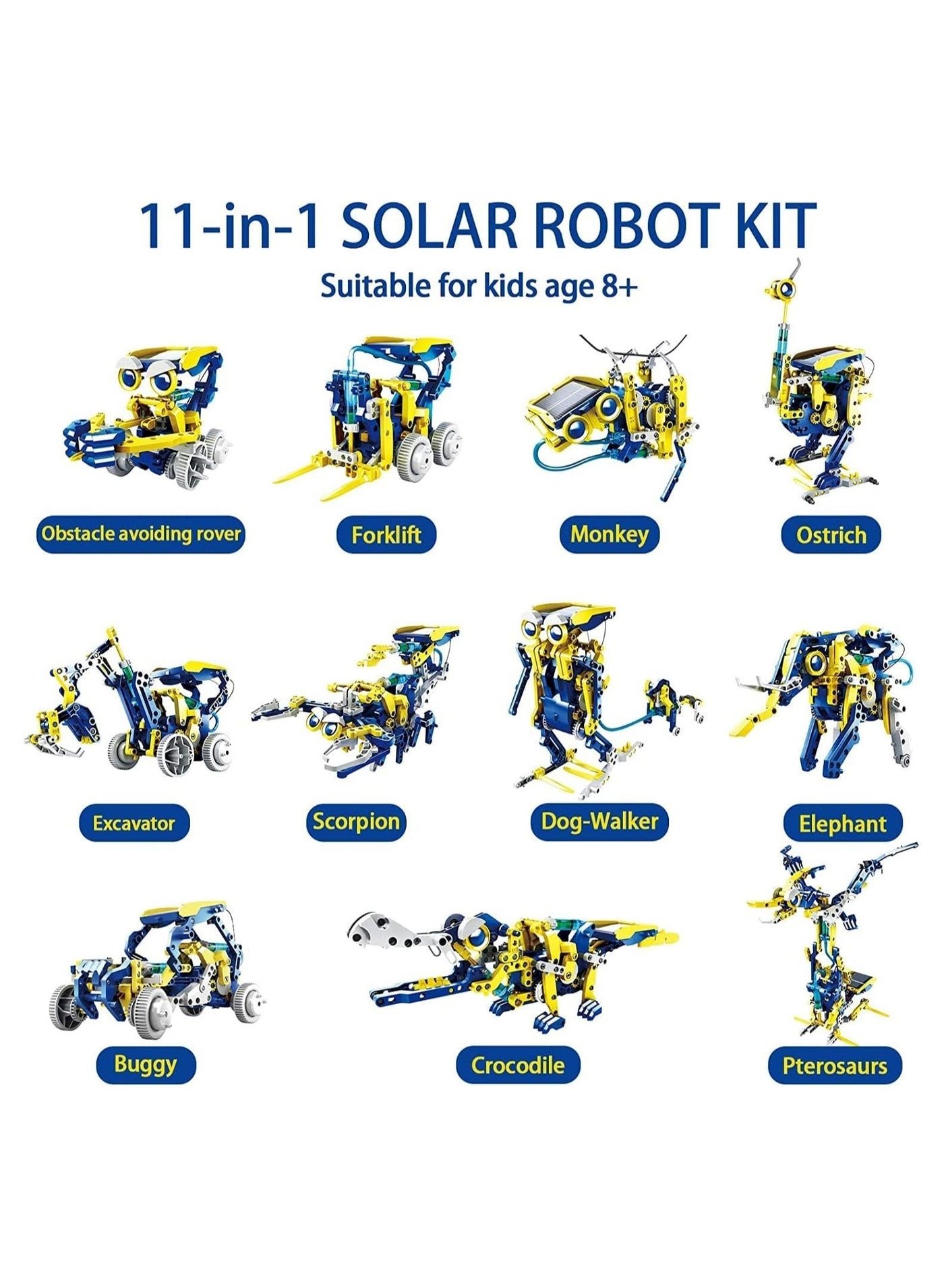 11-in-1 SOLAR ROBOT KIT

Suitable for kids age 8+

Obstacle avoiding rover

Forklift

Monkey

Ostrich

Excavator

Scorpion

Dog-Walker

Elephant

Buggy

Crocodile

Pterosaurs