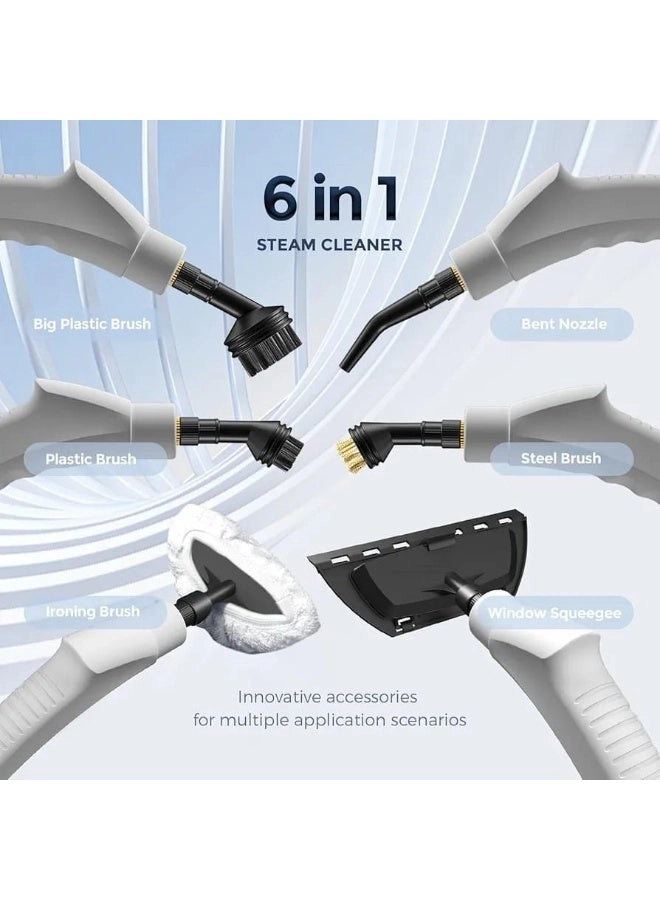 6 in 1
STEAM CLEANER

Big Plastic Brush

Bent Nozzle

Plastic Brush

Steel Brush

Ironing Brush

Window Squeegee

Innovative accessories for multiple application scenarios