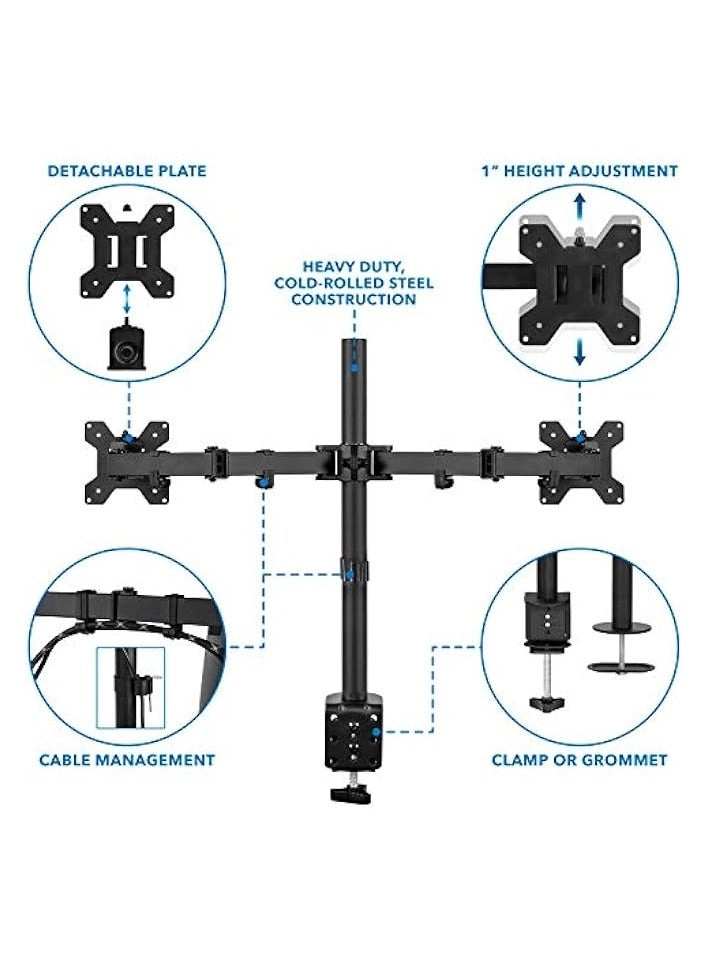 DETACHABLE PLATE

1" HEIGHT ADJUSTMENT

HEAVY DUTY, COLD-ROLLED STEEL CONSTRUCTION

CABLE MANAGEMENT

CLAMP OR GROMMET