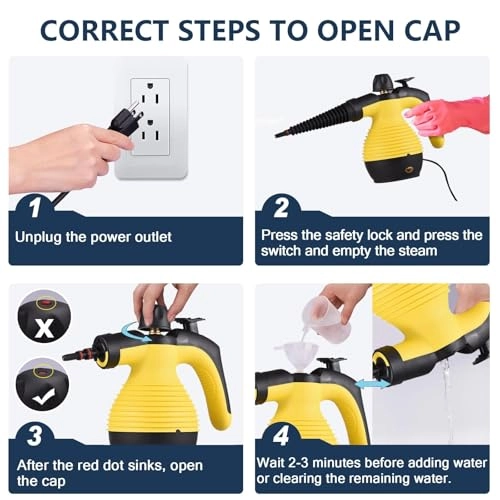 CORRECT STEPS TO OPEN CAP

1

Unplug the power outlet

2

Press the safety lock and press the switch and empty the steam

X

3

After the red dot sinks, open the cap

4

Wait 2-3 minutes before adding water or clearing the remaining water.