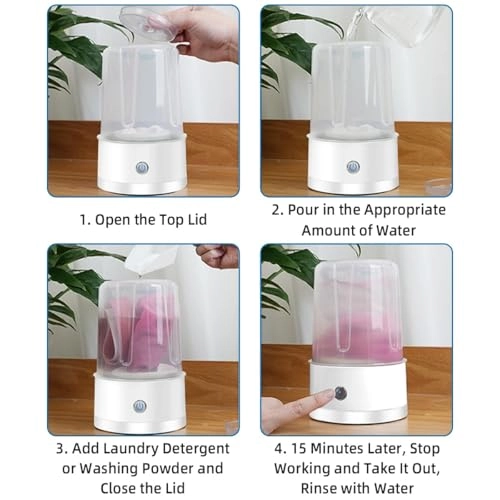 1. Open the Top Lid

2. Pour in the Appropriate Amount of Water

3. Add Laundry Detergent or Washing Powder and Close the Lid

4. 15 Minutes Later, Stop Working and Take It Out, Rinse with Water